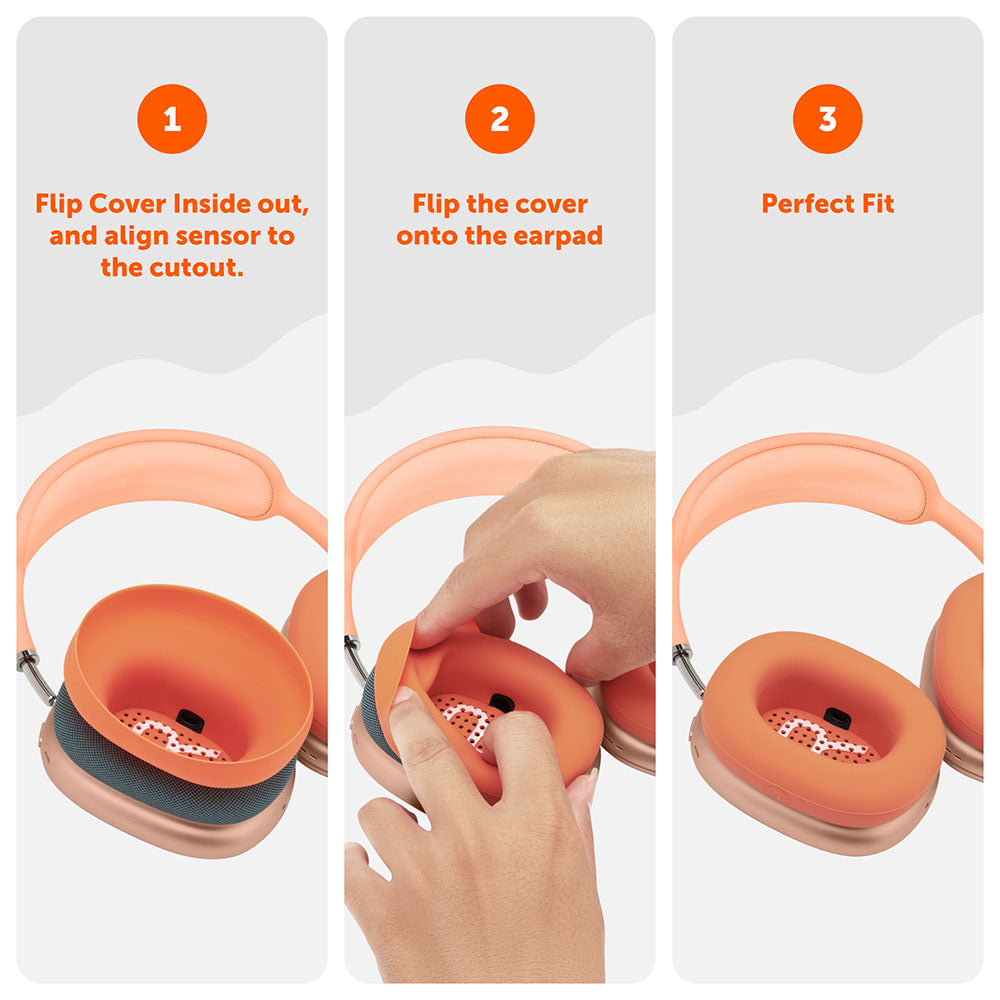 1

Flip Cover Inside out, and align sensor to the cutout.

2

Flip the cover onto the earpad

3

Perfect Fit