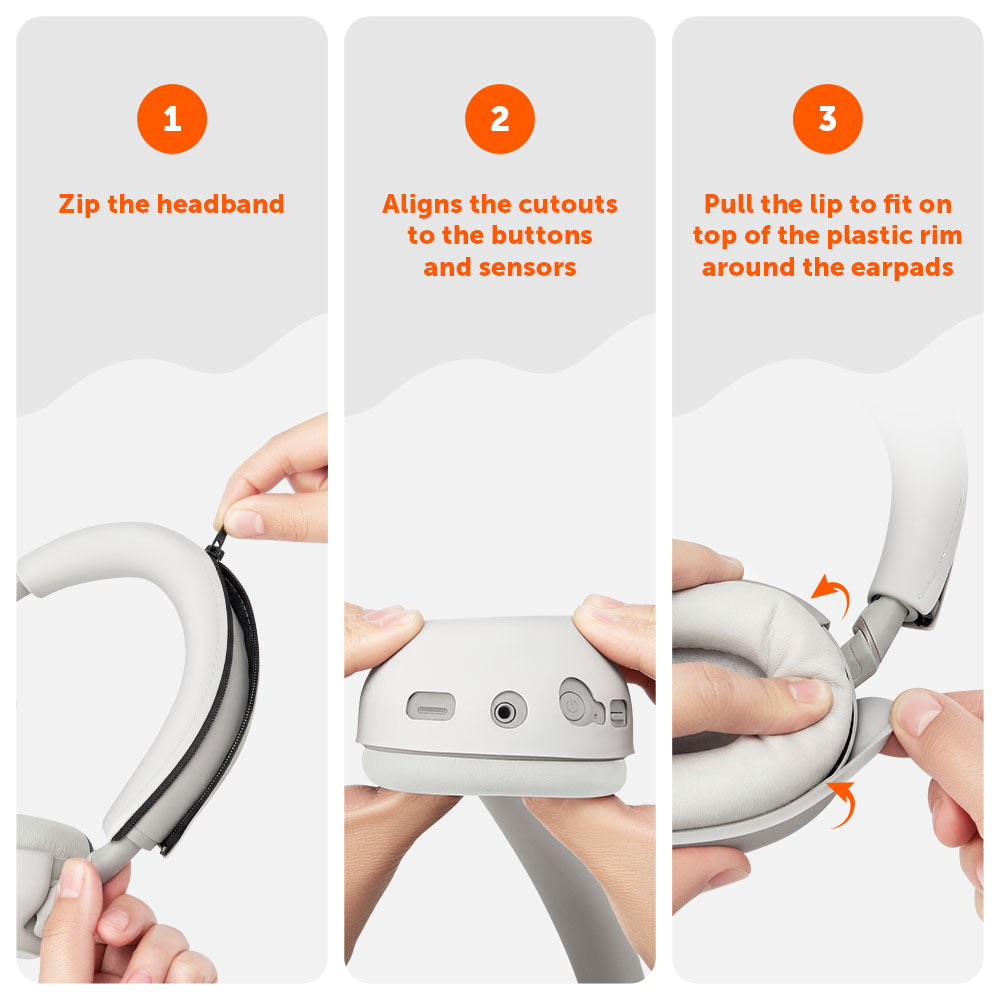 1

Zip the headband

2

Aligns the cutouts to the buttons and sensors

3

Pull the lip to fit on top of the plastic rim around the earpads