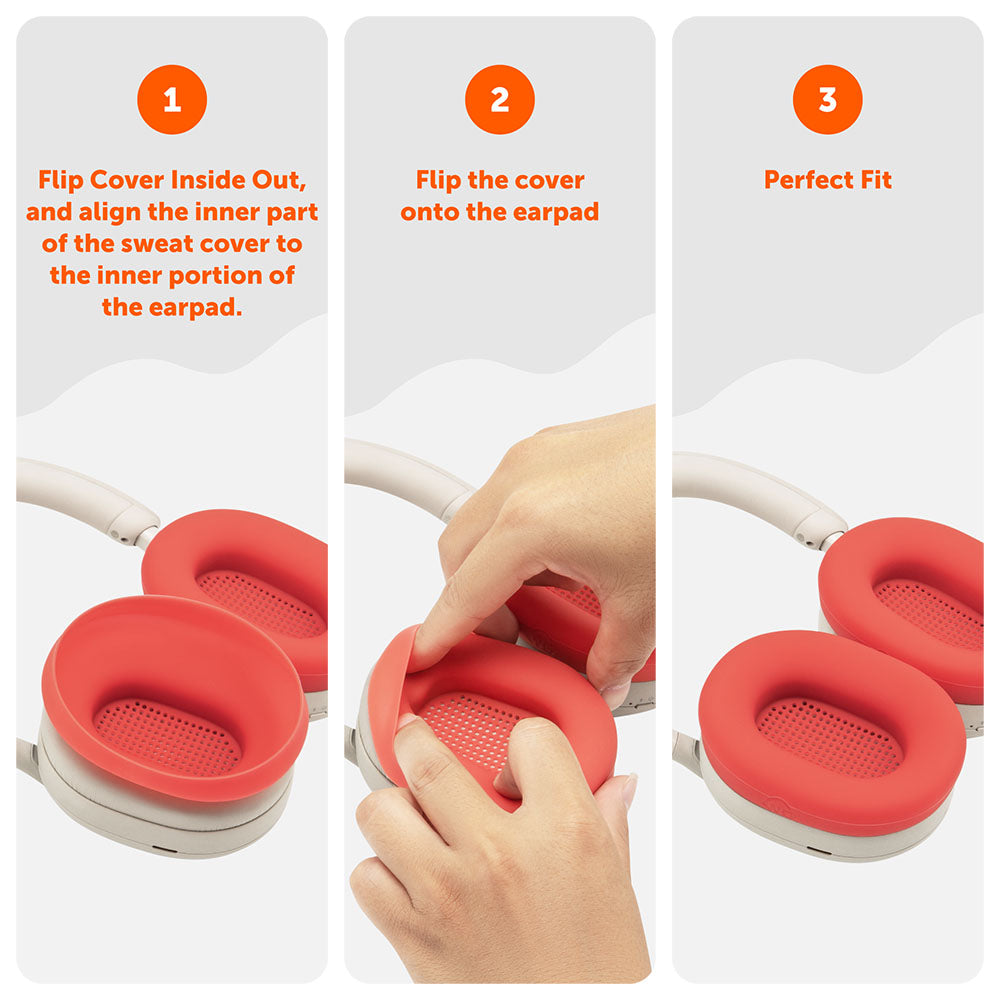 1

Flip Cover Inside Out, and align the inner part of the sweat cover to the inner portion of the earpad.

2

Flip the cover onto the earpad

3

Perfect Fit