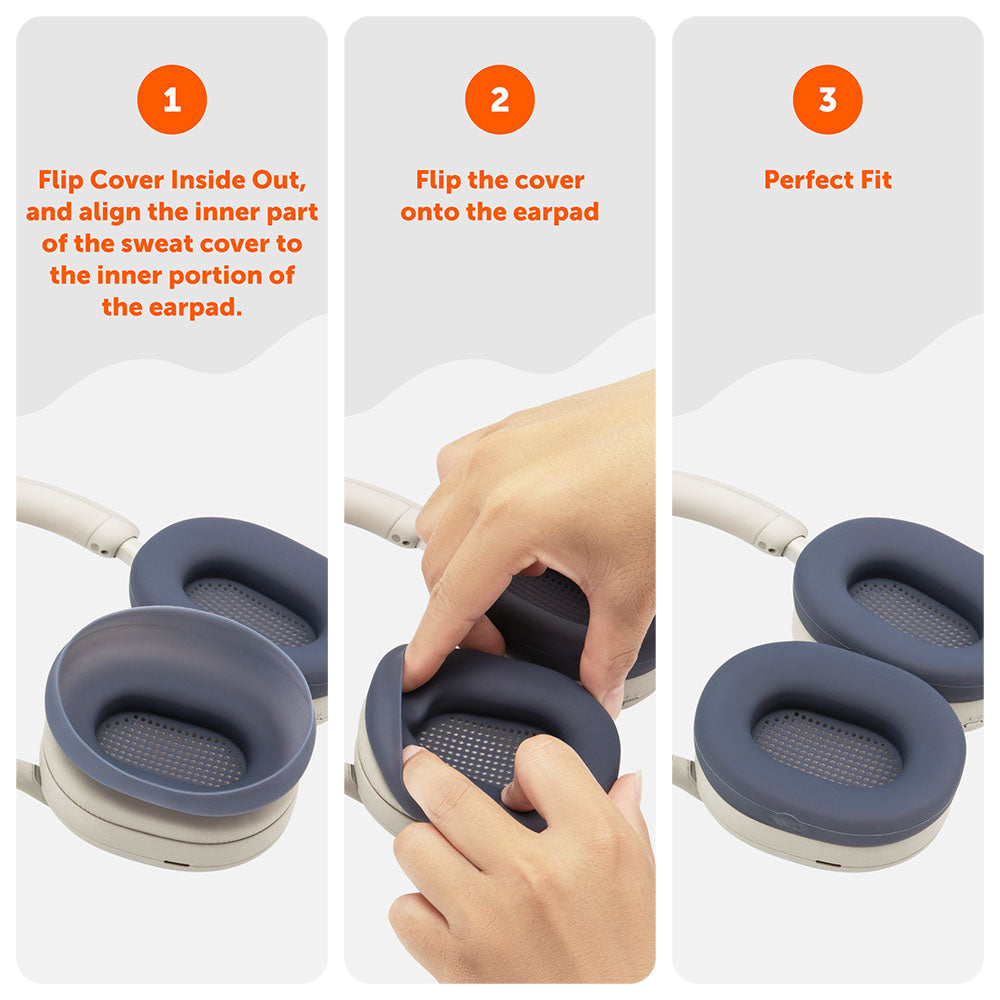 1

Flip Cover Inside Out, and align the inner part of the sweat cover to the inner portion of the earpad.

2

Flip the cover onto the earpad

3

Perfect Fit