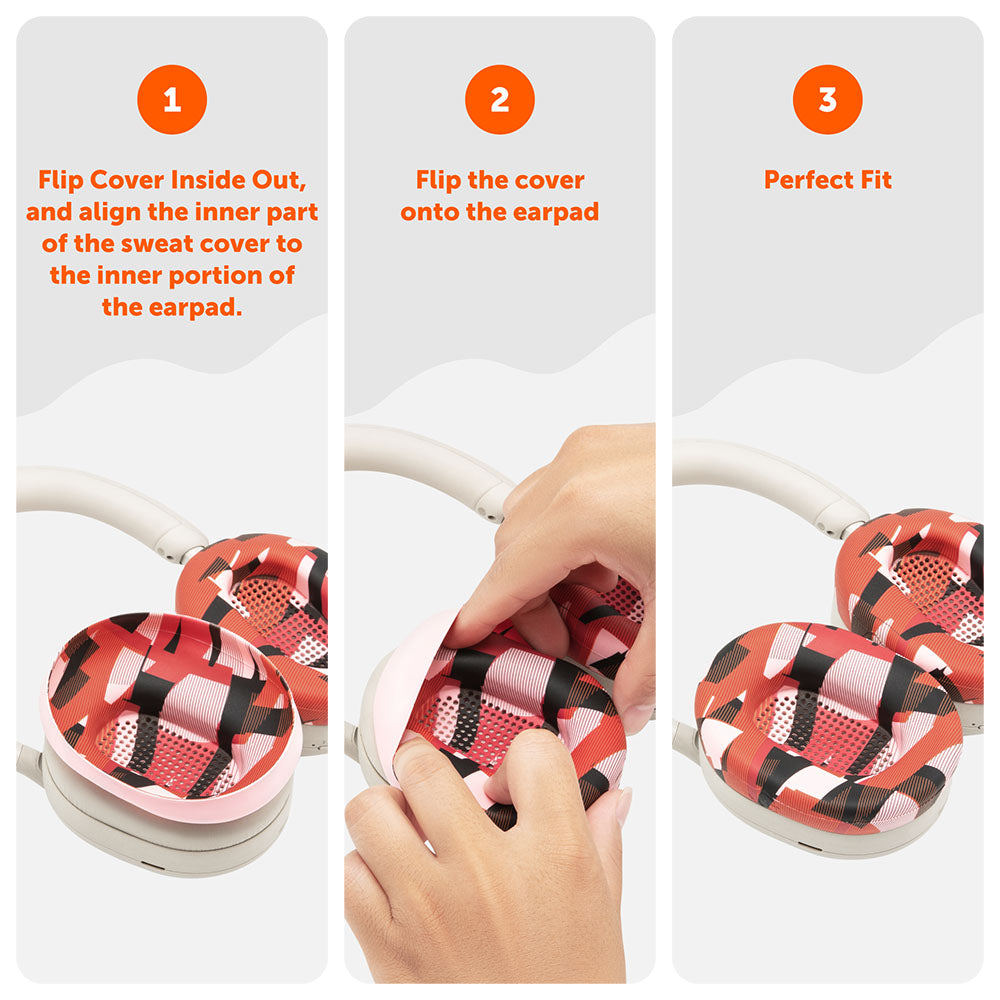 1

Flip Cover Inside Out, and align the inner part of the sweat cover to the inner portion of the earpad.

2

Flip the cover onto the earpad

3

Perfect Fit