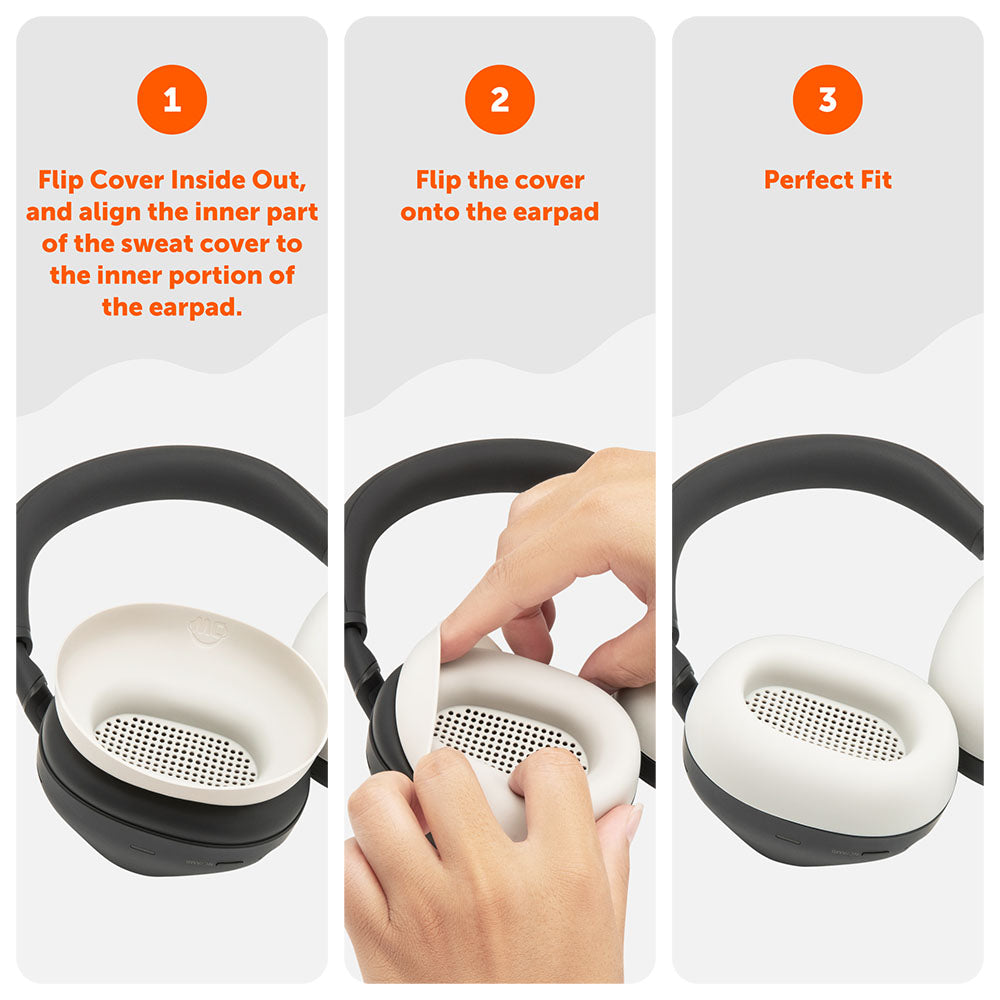 1

Flip Cover Inside Out, and align the inner part of the sweat cover to the inner portion of the earpad.

2

Flip the cover onto the earpad

3

Perfect Fit