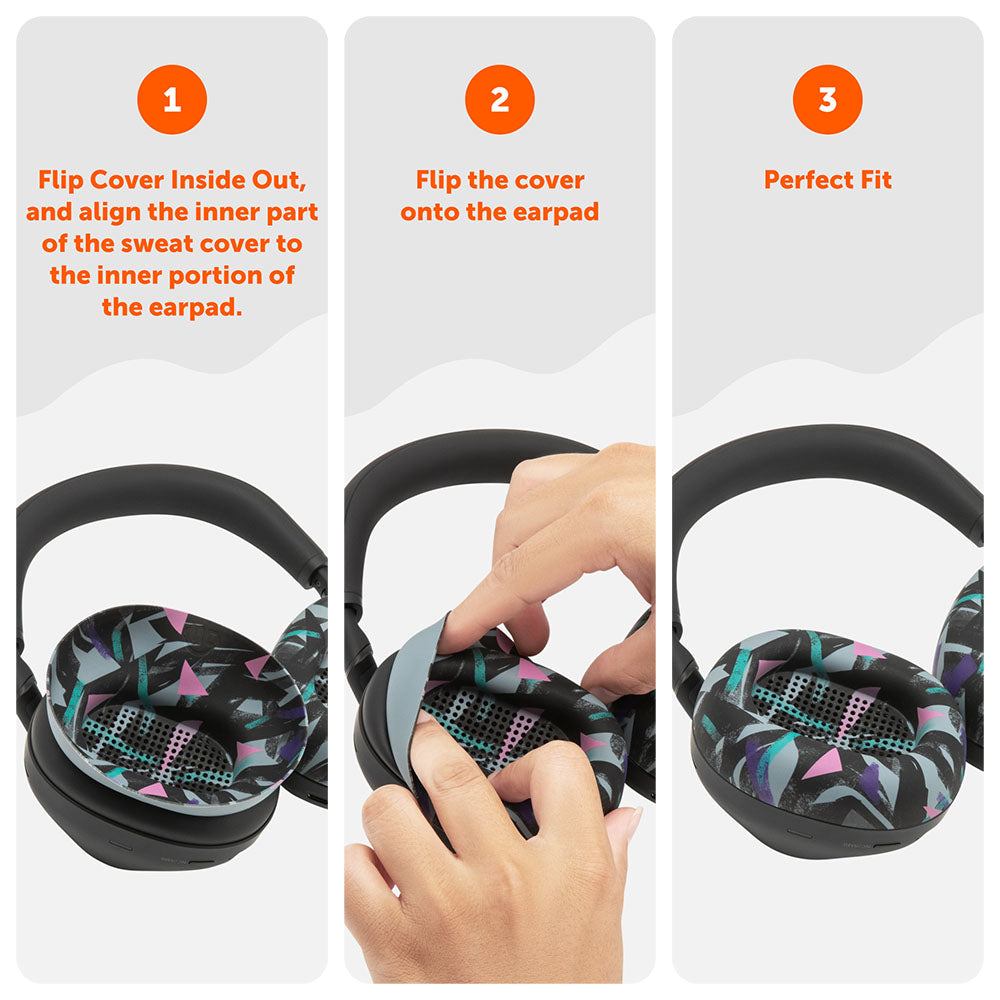 1

Flip Cover Inside Out, and align the inner part of the sweat cover to the inner portion of the earpad.

2

Flip the cover onto the earpad

3

Perfect Fit