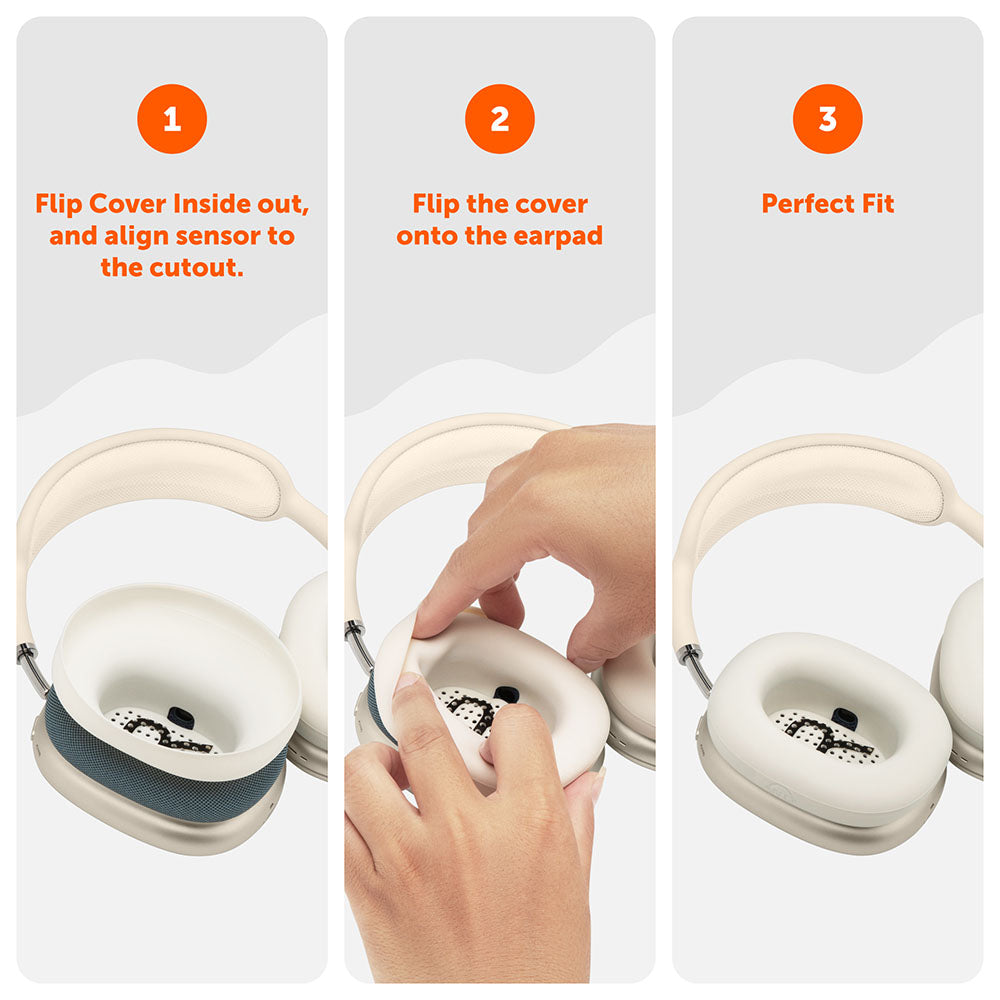 1

Flip Cover Inside out, and align sensor to the cutout.

2

Flip the cover onto the earpad

3

Perfect Fit