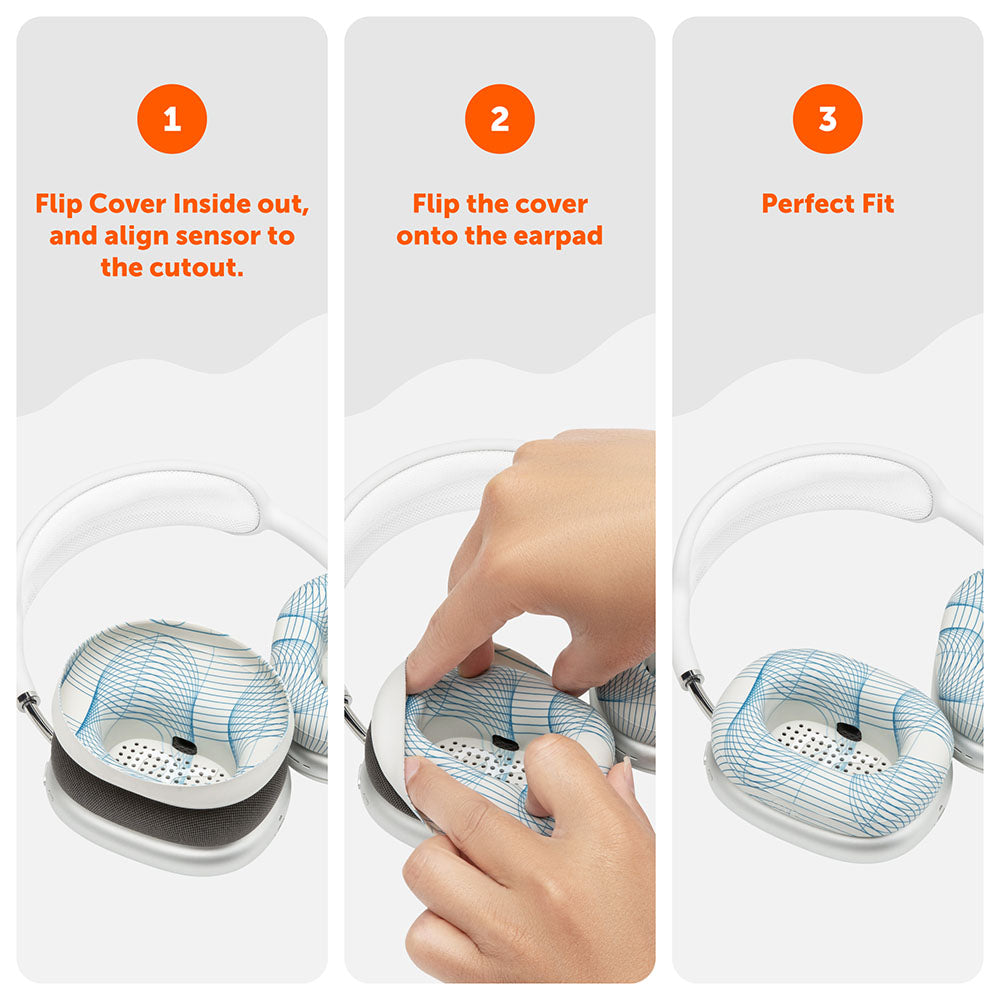 1

Flip Cover Inside out, and align sensor to the cutout.

2

Flip the cover onto the earpad

3

Perfect Fit