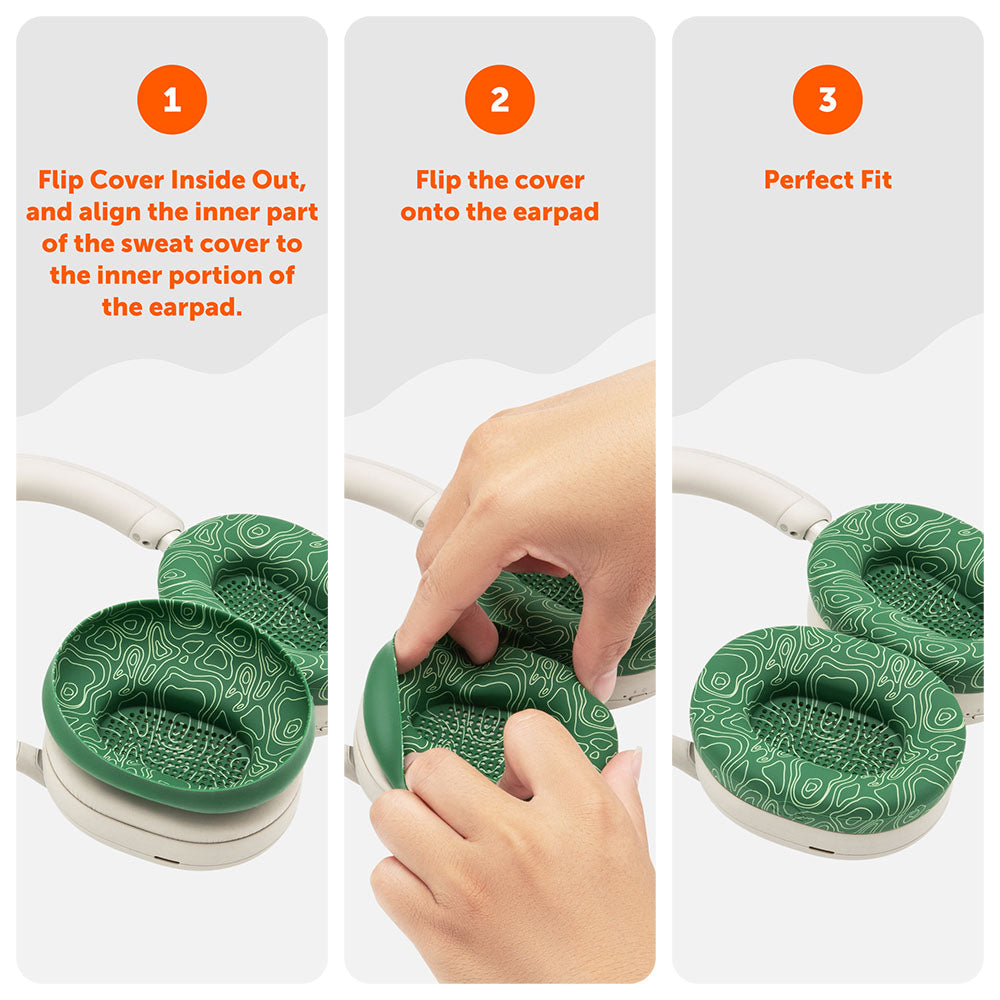 1

Flip Cover Inside Out, and align the inner part of the sweat cover to the inner portion of the earpad.

2

Flip the cover onto the earpad

3

Perfect Fit